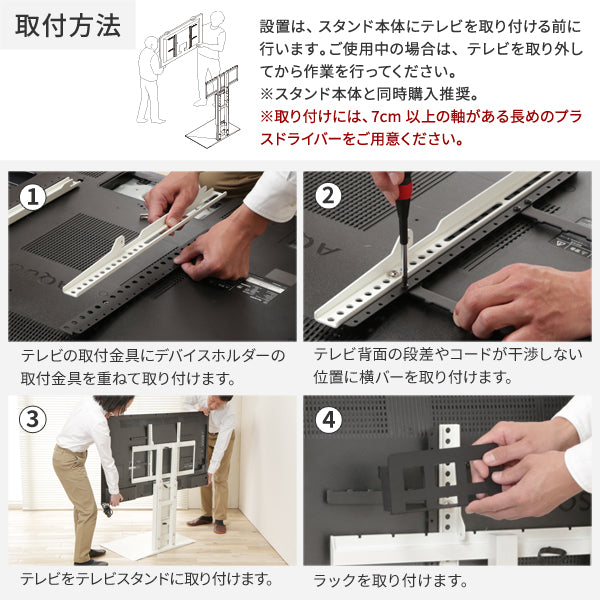 取付方法

設置は、スタンド本体にテレビを取り付ける前に行います。ご使用中の場合は、テレビを取り外してから作業を行ってください。
※スタンド本体と同時購入推奨。
※取り付けには、7cm 以上の軸がある長めのプラスドライバーをご用意ください。

1

テレビの取付金具にデバイスホルダーの取付金具を重ねて取り付けます。

2

テレビ背面の段差やコードが干渉しない位置に横バーを取り付けます。

3

テレビをテレビスタンドに取り付けます。

4

ラックを取り付けます。