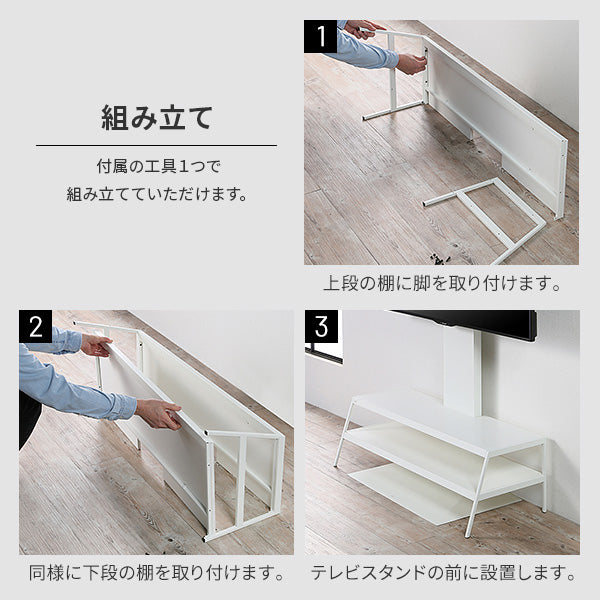 組み立て

付属の工具1つで
組み立てていただけます。

1

上段の棚に脚を取り付けます。

2

同様に下段の棚を取り付けます。

3

テレビスタンドの前に設置します。