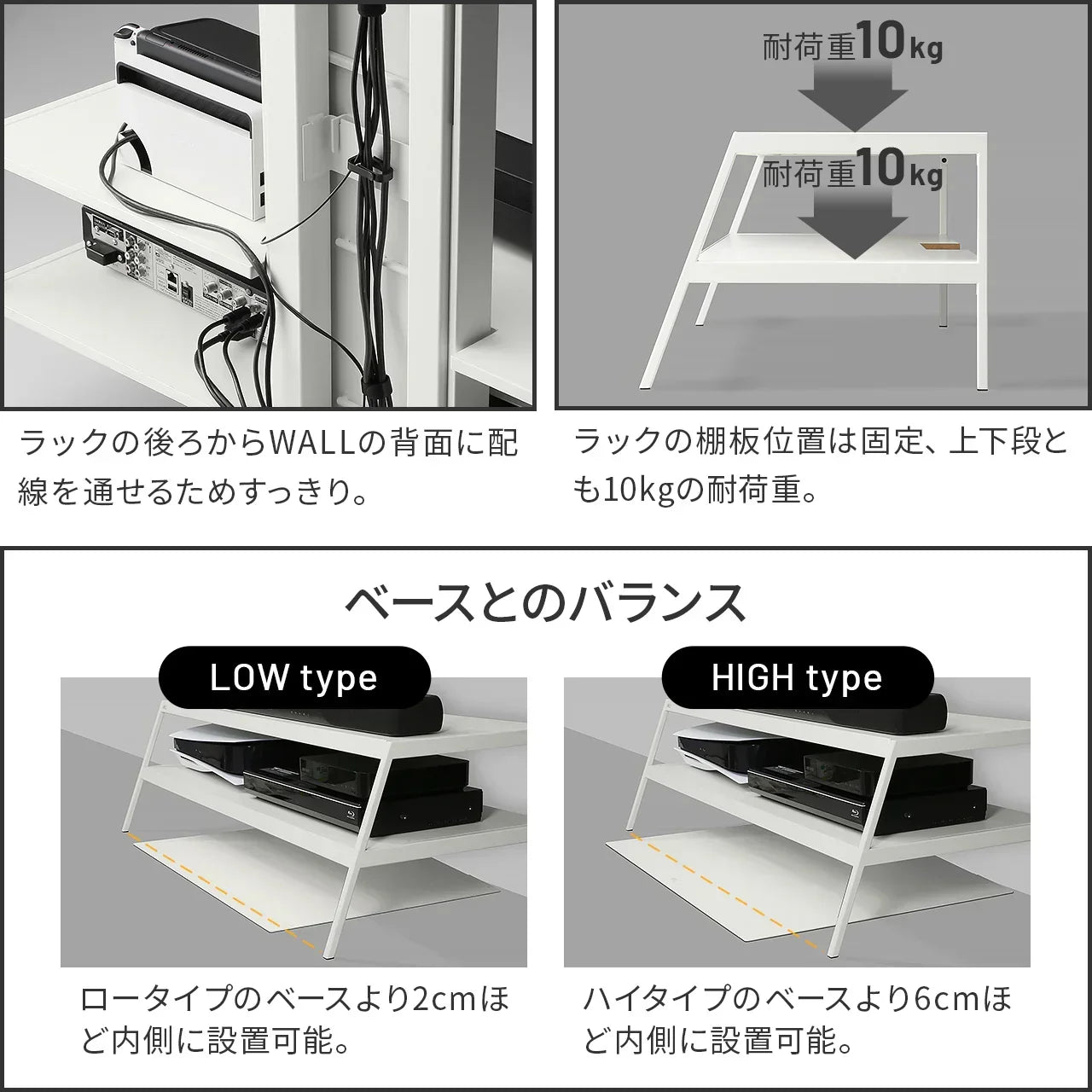 ラックの後ろからWALLの背面に配線を通せるためすっきり。

耐荷重10kg

耐荷重10kg

ラックの棚板位置は固定、上下段とも10kgの耐荷重。

ベースとのバランス

LOW type

ロータイプのベースより2cmほど内側に設置可能。

HIGH type

ハイタイプのベースより6cmほど内側に設置可能。