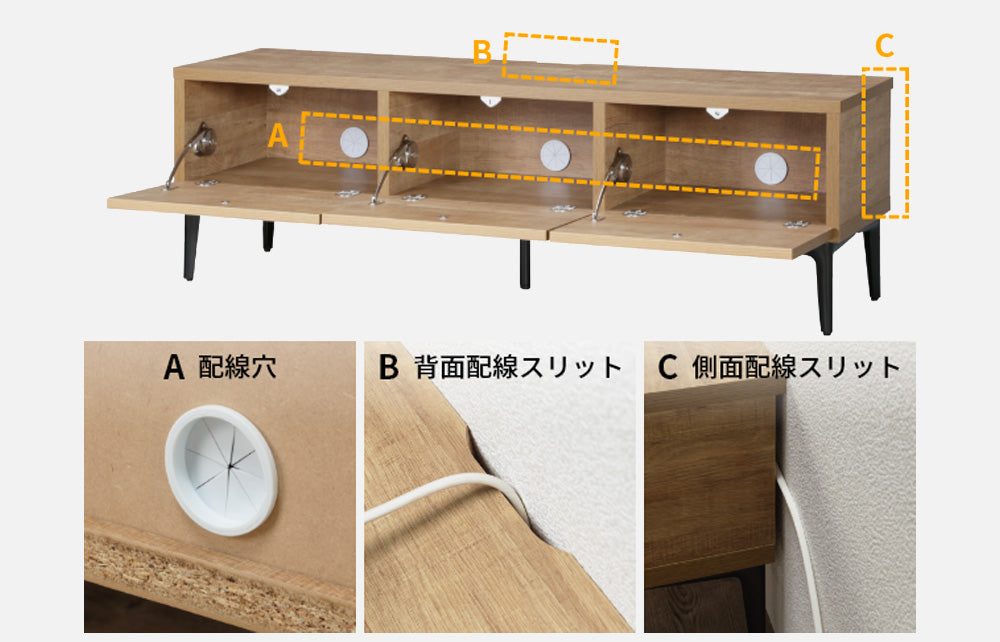 B

C

A

A 配線穴

B 背面配線スリット

C 側面配線スリット