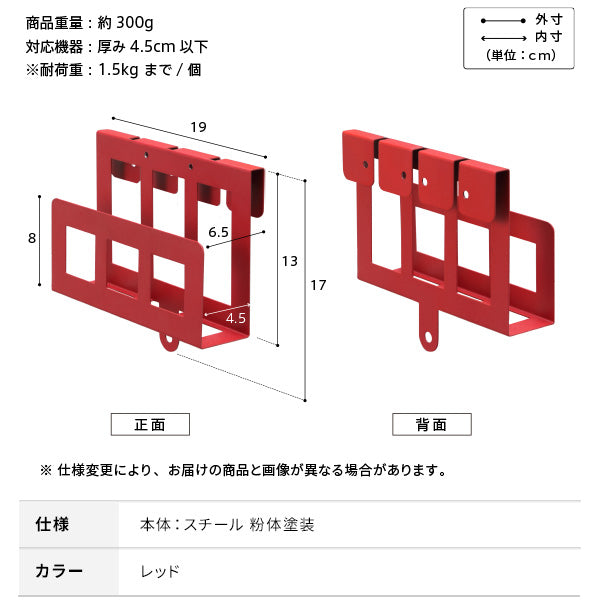 商品重量：約 300g
対応機器：厚み 4.5cm 以下
※耐荷重：1.5kg まで / 個

外寸
内寸
(単位：cm)

19
8
6.5
13
17
4.5

正面

背面

※ 仕様変更により、お届けの商品と画像が異なる場合があります。

| 仕様 | 本体：スチール 粉体塗装 |
|---|---|
| カラー | レッド |