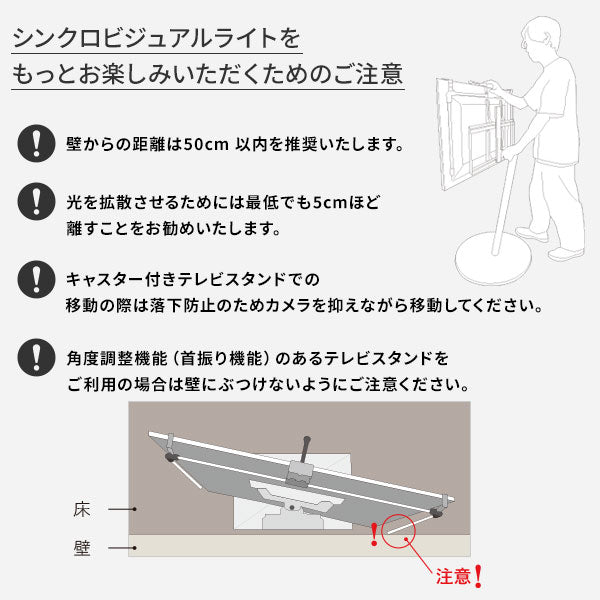 シンクロビジュアルライトを
もっとお楽しみいただくためのご注意

!

壁からの距離は50cm 以内を推奨いたします。

!

光を拡散させるためには最低でも5cmほど離すことをお勧めいたします。

!

キャスター付きテレビスタンドでの移動の際は落下防止のためカメラを抑えながら移動してください。

!

角度調整機能（首振り機能）のあるテレビスタンドをご利用の場合は壁にぶつけないようにご注意ください。

床

壁

!

注意!