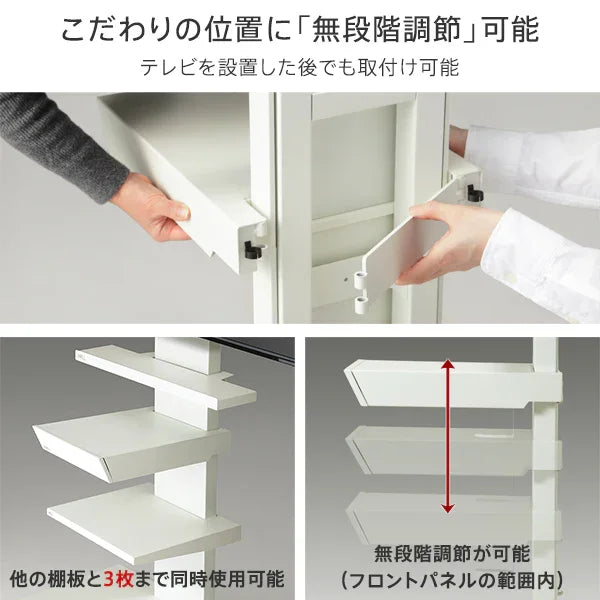 こだわりの位置に「無段階調節」可能

テレビを設置した後でも取付け可能

他の棚板と3枚まで同時使用可能

無段階調節が可能
(フロントパネルの範囲内)