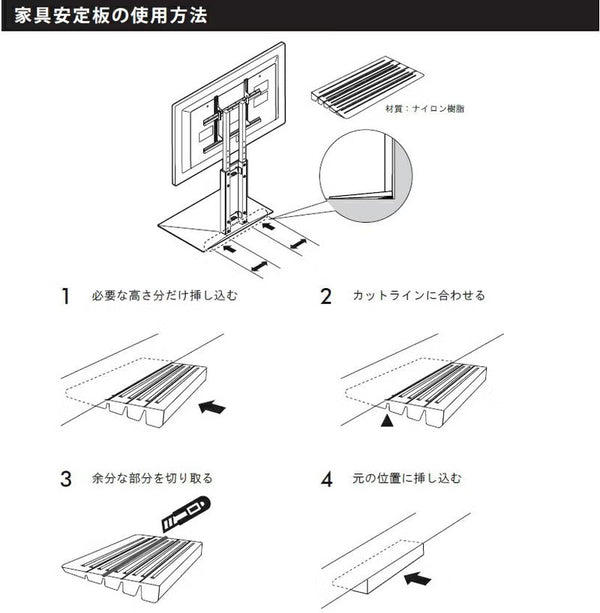 家具安定板の使用方法

材質：ナイロン樹脂

1 必要な高さ分だけ挿し込む

2 カットラインに合わせる

3 余分な部分を切り取る

4 元の位置に挿し込む