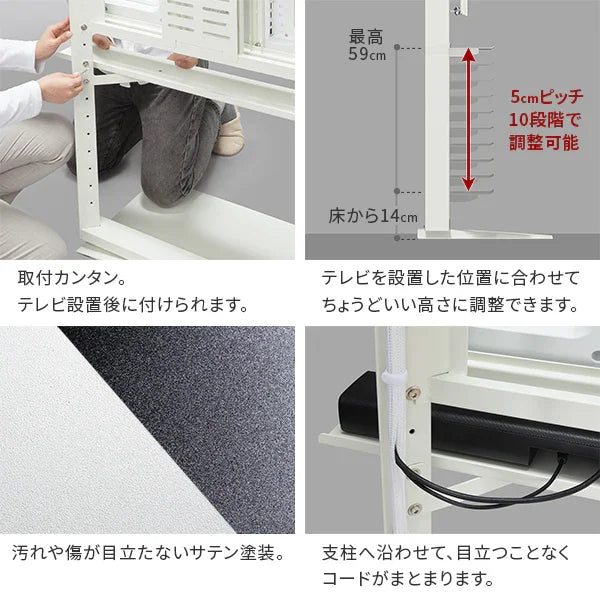 最高
59cm

5cmピッチ
10段階で
調整可能

床から14cm

取付カンタン。
テレビ設置後に付けられます。

テレビを設置した位置に合わせて
ちょうどいい高さに調整できます。

汚れや傷が目立たないサテン塗装。

支柱へ沿わせて、目立つことなく
コードがまとまります。