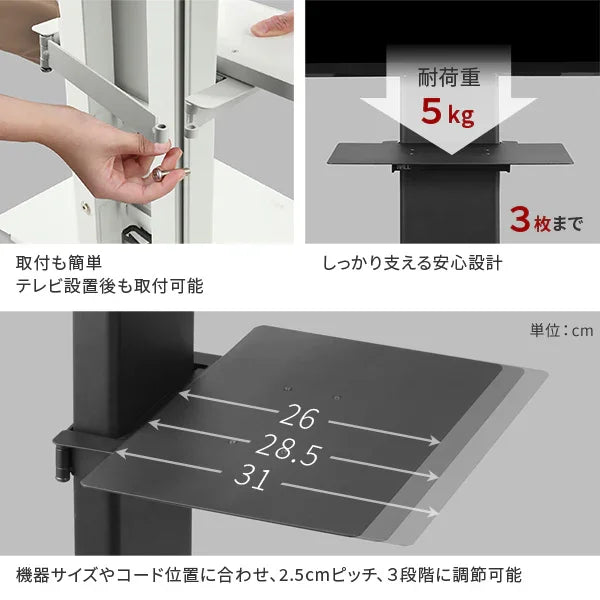 耐荷重
5kg

3枚まで

取付も簡単
テレビ設置後も取付可能

しっかり支える安心設計

単位：cm

26
28.5
31

機器サイズやコード位置に合わせ、2.5cmピッチ、3段階に調節可能