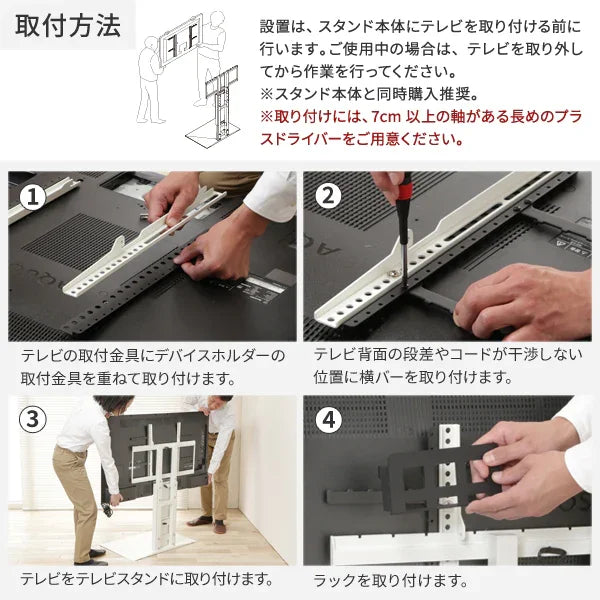 取付方法

設置は、スタンド本体にテレビを取り付ける前に行います。ご使用中の場合は、テレビを取り外してから作業を行ってください。
※スタンド本体と同時購入推奨。
※取り付けには、7cm 以上の軸がある長めのプラスドライバーをご用意ください。

①

テレビの取付金具にデバイスホルダーの取付金具を重ねて取り付けます。

②

テレビ背面の段差やコードが干渉しない位置に横バーを取り付けます。

③

テレビをテレビスタンドに取り付けます。

④

ラックを取り付けます。