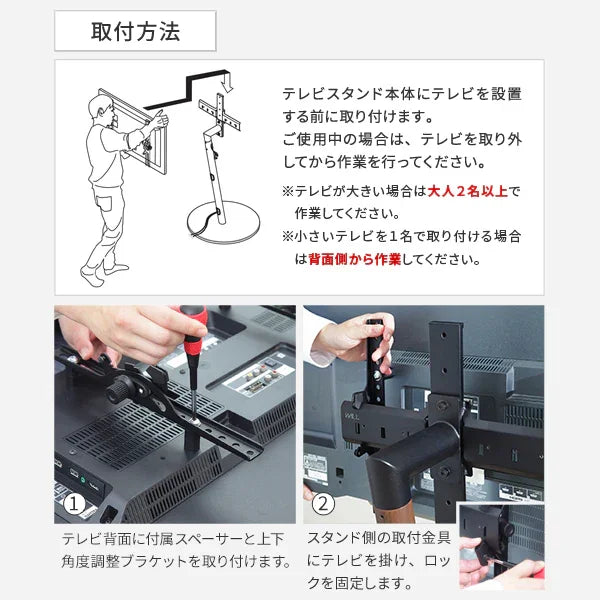 取付方法

テレビスタンド本体にテレビを設置する前に取り付けます。
ご使用中の場合は、テレビを取り外してから作業を行ってください。

※テレビが大きい場合は大人２名以上で作業してください。
※小さいテレビを１名で取り付ける場合は背面側から作業してください。

①
テレビ背面に付属スペーサーと上下角度調整ブラケットを取り付けます。

②
スタンド側の取付金具にテレビを掛け、ロックを固定します。